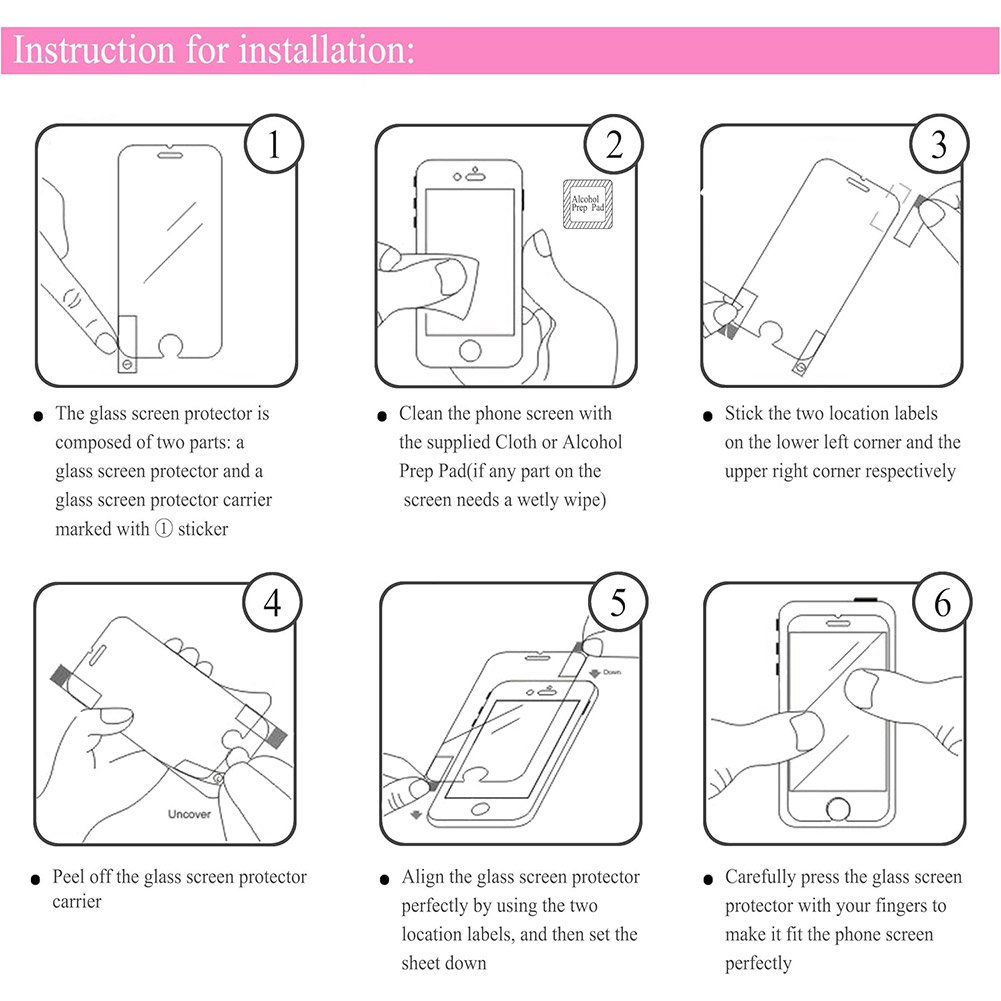 Instruction for installation:

1

● The glass screen protector is composed of two parts: a glass screen protector and a glass screen protector carrier marked with ① sticker

2

Alcohol Prep Pad

● Clean the phone screen with the supplied Cloth or Alcohol Prep Pad(if any part on the screen needs a wetly wipe)

3

● Stick the two location labels on the lower left corner and the upper right corner respectively

4

Uncover

● Peel off the glass screen protector carrier

5

Down

● Align the glass screen protector perfectly by using the two location labels, and then set the sheet down

6

● Carefully press the glass screen protector with your fingers to make it fit the phone screen perfectly