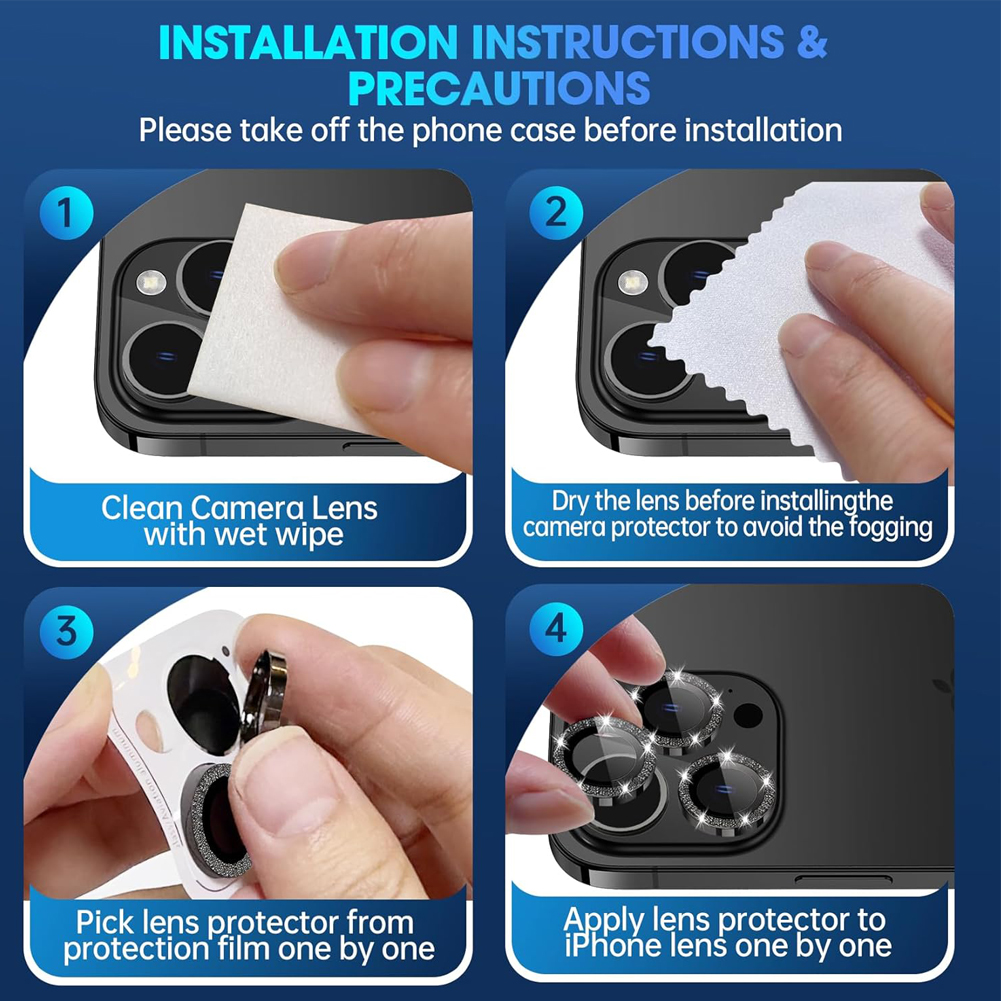 INSTALLATION INSTRUCTIONS & PRECAUTIONS

Please take off the phone case before installation

1

Clean Camera Lens with wet wipe

2

Dry the lens before installingthe camera protector to avoid the fogging

3

Pick lens protector from protection film one by one

4

Apply lens protector to iPhone lens one by one