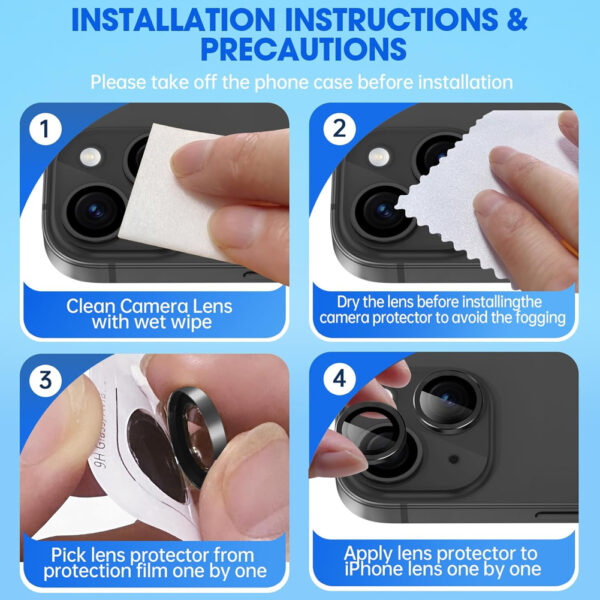 INSTALLATION INSTRUCTIONS & PRECAUTIONS

Please take off the phone case before installation

1

Clean Camera Lens with wet wipe

2

Dry the lens before installingthe camera protector to avoid the fogging

3

9H Glass

Pick lens protector from protection film one by one

4

Apply lens protector to iPhone lens one by one